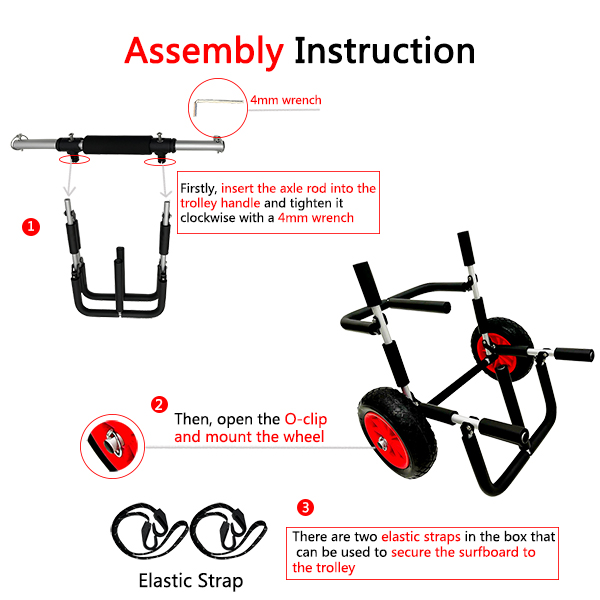 Assembly Instruction

4mm wrench

Firstly, insert the axle rod into the trolley handle and tighten it clockwise with a 4mm wrench

1

2

Then, open the O-clip and mount the wheel

3

There are two elastic straps in the box that can be used to secure the surfboard to the trolley

Elastic Strap